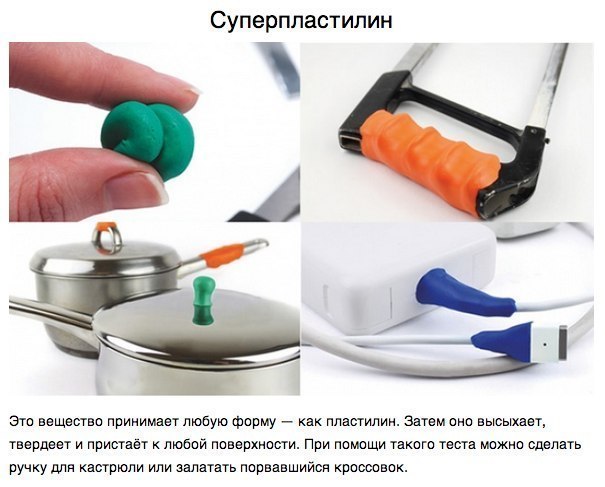 Суперпластилин

Это вещество принимает любую форму — как пластилин. Затем оно высыхает, твердеет и пристаёт к любой поверхности. При помощи такого теста можно сделать ручку для кастрюли или залатать порвавшийся кроссовок.